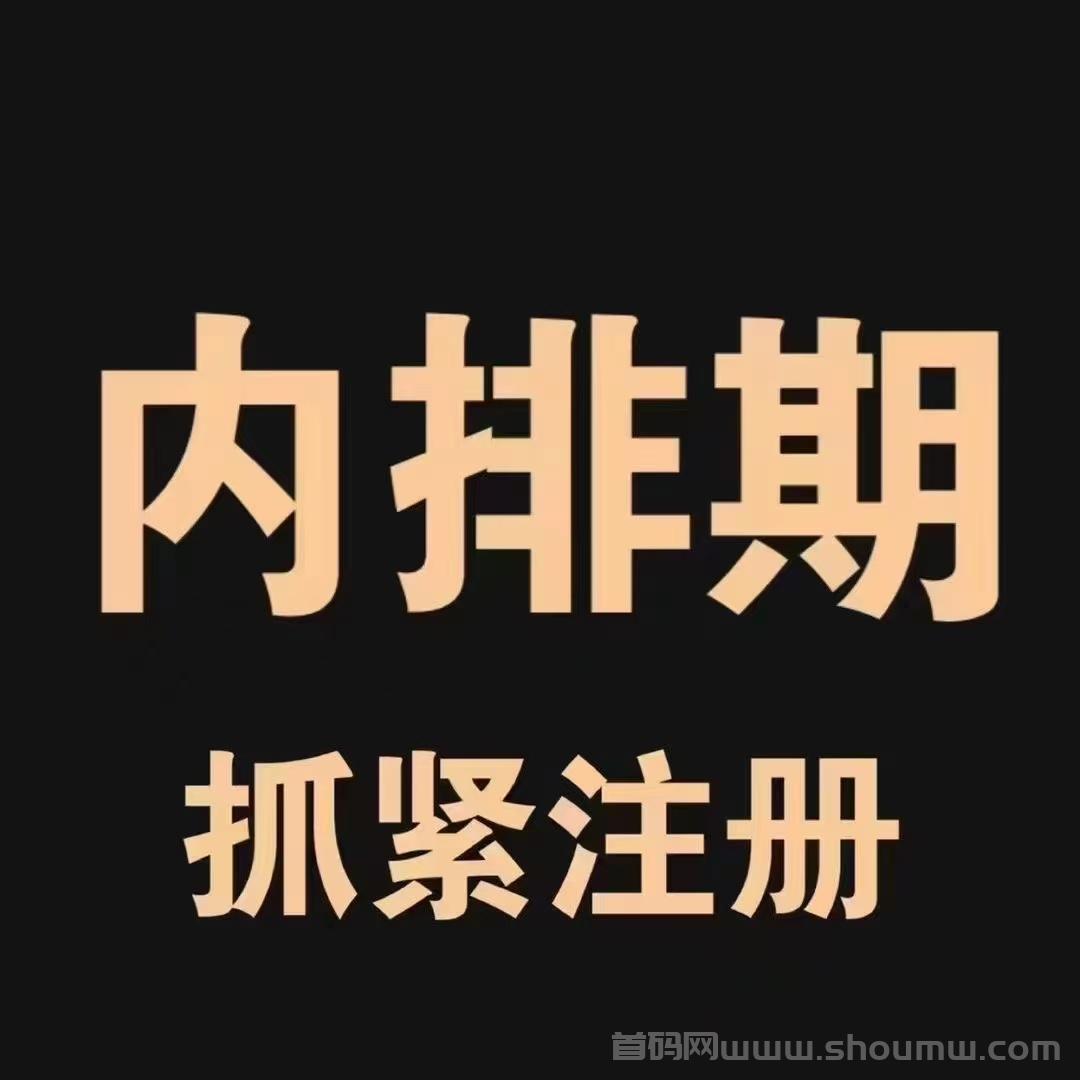 内排期

抓紧注册

首码网www.shoumw.com